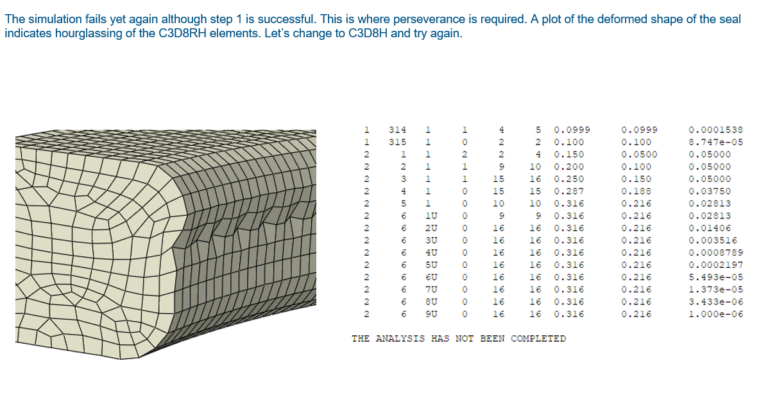 The simulation fails yet again although step 1 is successful. This is where perseverance is required. A plot of the deformed shape of the seal indicates hourglassing of the C3D8RH elements. Let's change to C3D8H and try again.

| | | | | | | | | |
|---|---|---|---|---|---|---|---|---|
| 1 | 314 | 1 | 1 | 4 | 5 | 0.0999 | 0.0999 | 0.0001538 |
| 1 | 315 | 1 | 0 | 2 | 2 | 0.100 | 0.100 | 8.747e-05 |
| 2 | 1 | 1 | 2 | 2 | 4 | 0.150 | 0.0500 | 0.05000 |
| 2 | 2 | 1 | 1 | 9 | 10 | 0.200 | 0.100 | 0.05000 |
| 2 | 3 | 1 | 1 | 15 | 16 | 0.250 | 0.150 | 0.05000 |
| 2 | 4 | 1 | 0 | 15 | 15 | 0.287 | 0.188 | 0.03750 |
| 2 | 5 | 1 | 0 | 10 | 10 | 0.316 | 0.216 | 0.02813 |
| 2 | 6 | 1U | 0 | 9 | 9 | 0.316 | 0.216 | 0.02813 |
| 2 | 6 | 2U | 0 | 16 | 16 | 0.316 | 0.216 | 0.01406 |
| 2 | 6 | 3U | 0 | 16 | 16 | 0.316 | 0.216 | 0.003516 |
| 2 | 6 | 4U | 0 | 16 | 16 | 0.316 | 0.216 | 0.0008789 |
| 2 | 6 | 5U | 0 | 16 | 16 | 0.316 | 0.216 | 0.0002197 |
| 2 | 6 | 6U | 0 | 16 | 16 | 0.316 | 0.216 | 5.493e-05 |
| 2 | 6 | 7U | 0 | 16 | 16 | 0.316 | 0.216 | 1.373e-05 |
| 2 | 6 | 8U | 0 | 16 | 16 | 0.316 | 0.216 | 3.433e-06 |
| 2 | 6 | 9U | 0 | 16 | 16 | 0.316 | 0.216 | 1.000e-06 |

THE ANALYSIS HAS NOT BEEN COMPLETED